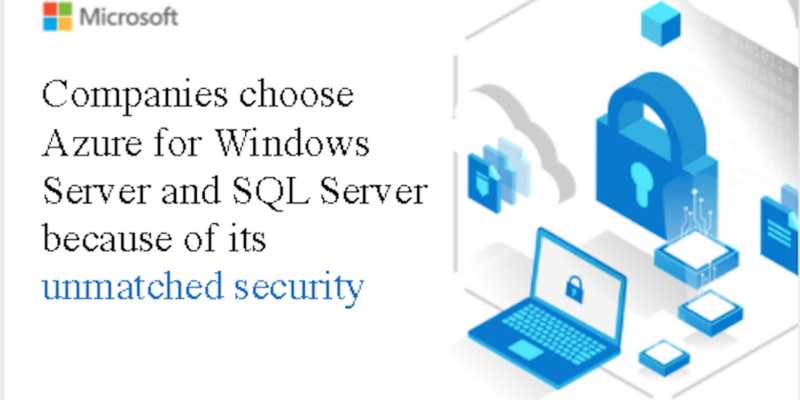 Microsoft

Companies choose Azure for Windows Server and SQL Server because of its unmatched security