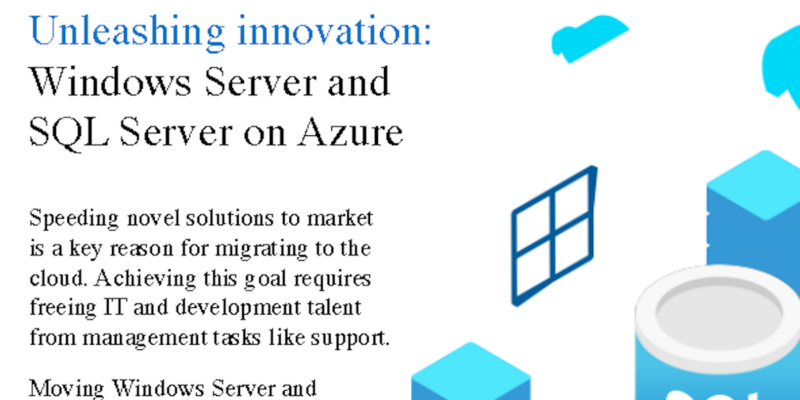 Unleashing innovation:
Windows Server and SQL Server on Azure

Speeding novel solutions to market is a key reason for migrating to the cloud. Achieving this goal requires freeing IT and development talent from management tasks like support.

Moving Windows Server and