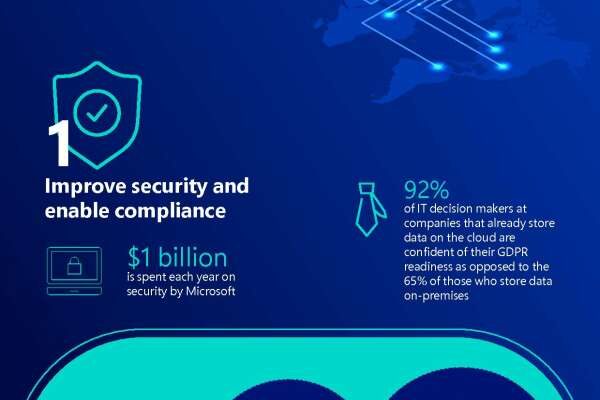 1

Improve security and enable compliance

$1 billion
is spent each year on security by Microsoft

92%
of IT decision makers at companies that already store data on the cloud are confident of their GDPR readiness as opposed to the 65% of those who store data on-premises